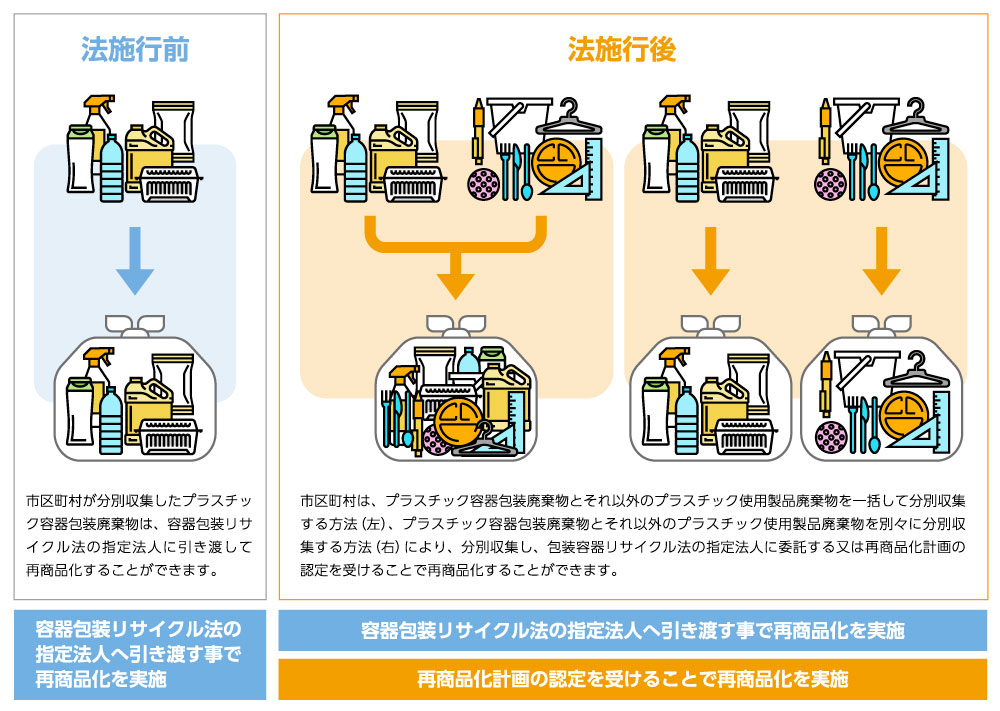 法施行前

市区町村が分別収集したプラスチック容器包装廃棄物は、容器包装リサイクル法の指定法人に引き渡して再商品化することができます。

容器包装リサイクル法の指定法人へ引き渡す事で再商品化を実施

法施行後

市区町村は、プラスチック容器包装廃棄物とそれ以外のプラスチック使用製品廃棄物を一括して分別収集する方法（左）、プラスチック容器包装廃棄物とそれ以外のプラスチック使用製品廃棄物を別々に分別収集する方法（右）により、分別収集し、包装容器リサイクル法の指定法人に委託する又は再商品化計画の認定を受けることで再商品化することができます。

容器包装リサイクル法の指定法人へ引き渡す事で再商品化を実施

再商品化計画の認定を受けることで再商品化を実施