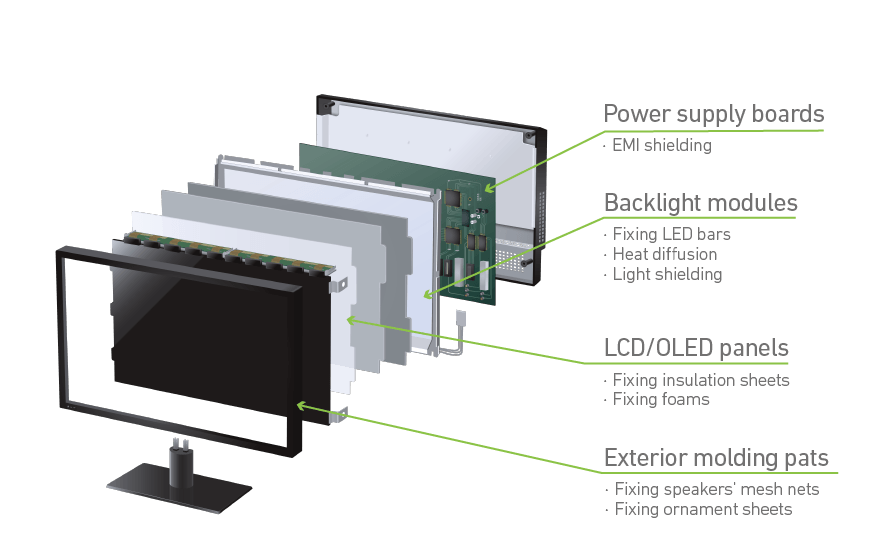 Power supply boards
· EMI shielding

Backlight modules
· Fixing LED bars
· Heat diffusion
· Light shielding

LCD/OLED panels
· Fixing insulation sheets
· Fixing foams

Exterior molding pats
· Fixing speakers' mesh nets
· Fixing ornament sheets